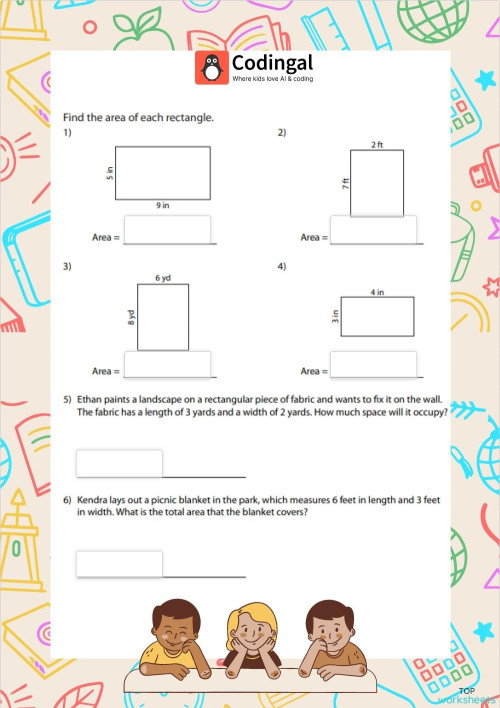 Codingal
Where kids love AI & coding

Find the area of each rectangle.

1)
5 in
9 in
Area =

2)
2 ft
7 ft
Area =

3)
6 yd
8 yd
Area =

4)
4 in
3 in
Area =

5) Ethan paints a landscape on a rectangular piece of fabric and wants to fix it on the wall. The fabric has a length of 3 yards and a width of 2 yards. How much space will it occupy?

6) Kendra lays out a picnic blanket in the park, which measures 6 feet in length and 3 feet in width. What is the total area that the blanket covers?

TOP worksheets