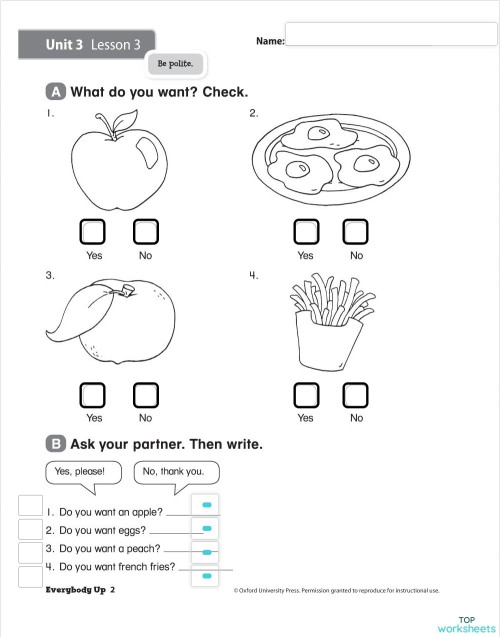 Unit 3 Lesson 3

Name:

Be polite.

A What do you want? Check.

1.

Yes No

2.

Yes No

3.

Yes No

4.

Yes No

B Ask your partner. Then write.

Yes, please!

No, thank you.

1. Do you want an apple?
2. Do you want eggs?
3. Do you want a peach?
4. Do you want french fries?

Everybody Up 2

© Oxford University Press. Permission granted to reproduce for instructional use.

TOP worksheets