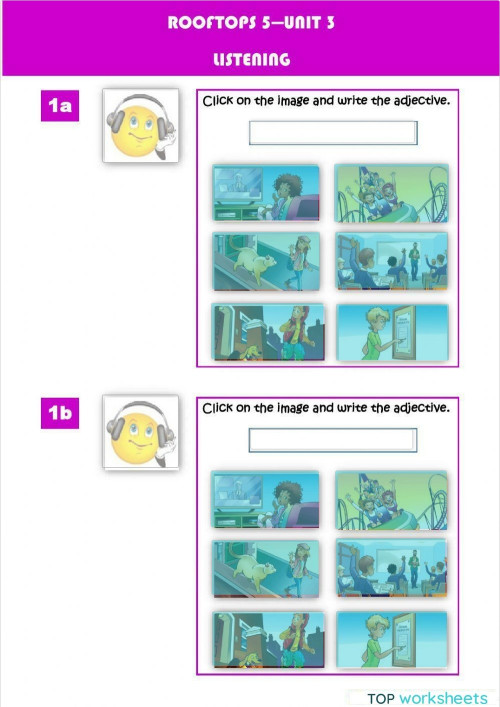 ROOFTOPS 5—UNIT 3

LISTENING

1a

Click on the image and write the adjective.

1b

Click on the image and write the adjective.

TOP worksheets