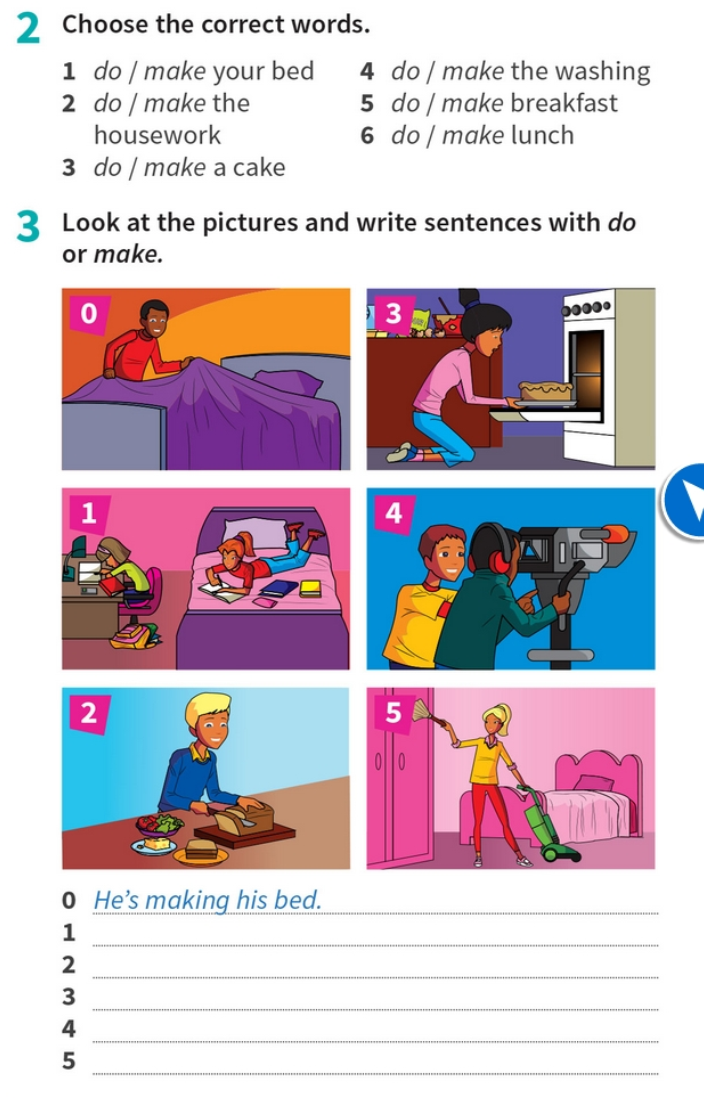 2 Choose the correct words.

1 do / make your bed
2 do / make the housework
3 do / make a cake
4 do / make the washing
5 do / make breakfast
6 do / make lunch

3 Look at the pictures and write sentences with do or make.

0
3
1
4
2
5

0 He's making his bed.
1
2
3
4
5