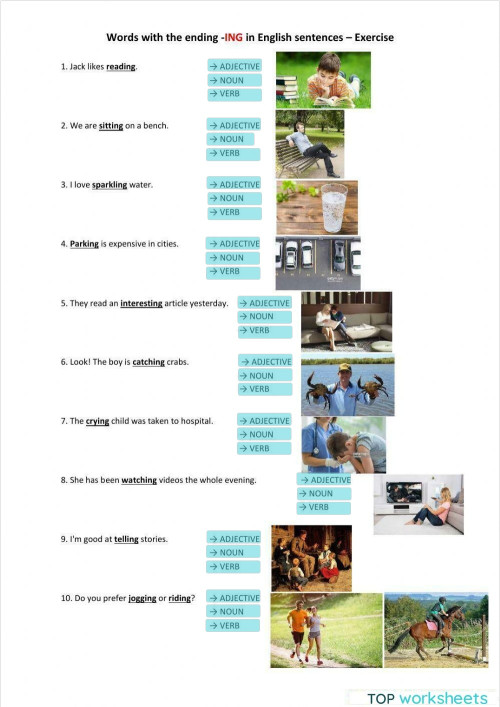 Words with the ending -ING in English sentences – Exercise

1. Jack likes reading.
→ ADJECTIVE
→ NOUN
→ VERB

2. We are sitting on a bench.
→ ADJECTIVE
→ NOUN
→ VERB

3. I love sparkling water.
→ ADJECTIVE
→ NOUN
→ VERB

4. Parking is expensive in cities.
→ ADJECTIVE
→ NOUN
→ VERB

5. They read an interesting article yesterday.
→ ADJECTIVE
→ NOUN
→ VERB

6. Look! The boy is catching crabs.
→ ADJECTIVE
→ NOUN
→ VERB

7. The crying child was taken to hospital.
→ ADJECTIVE
→ NOUN
→ VERB

8. She has been watching videos the whole evening.
→ ADJECTIVE
→ NOUN
→ VERB

9. I'm good at telling stories.
→ ADJECTIVE
→ NOUN
→ VERB

10. Do you prefer jogging or riding?
→ ADJECTIVE
→ NOUN
→ VERB

TOP worksheets