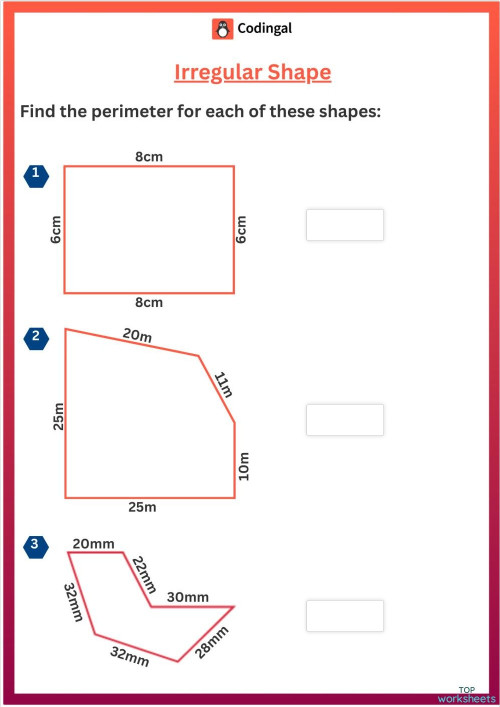 Codingal

Irregular Shape

Find the perimeter for each of these shapes:

1
8cm
6cm
6cm
8cm

2
20m
11m
25m
10m
25m

3
20mm
22mm
30mm
32mm
28mm
32mm

TOP worksheets