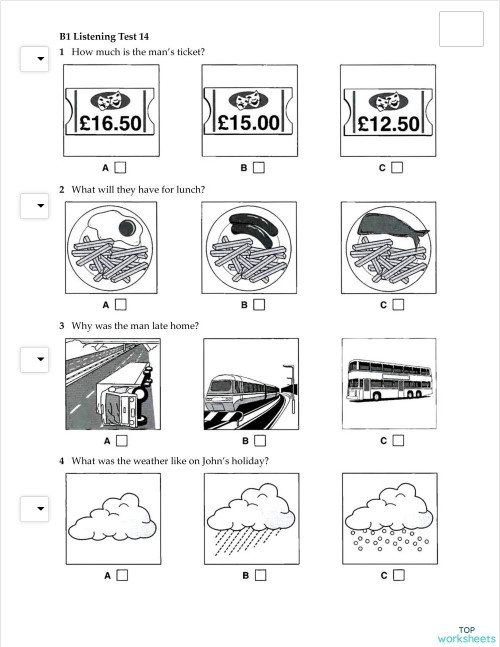 B1 Listening Test 14

1 How much is the man's ticket?

£16.50

£15.00

£12.50

A

B

C

2 What will they have for lunch?

A

B

C

3 Why was the man late home?

A

B

C

4 What was the weather like on John's holiday?

A

B

C

TOP
worksheets