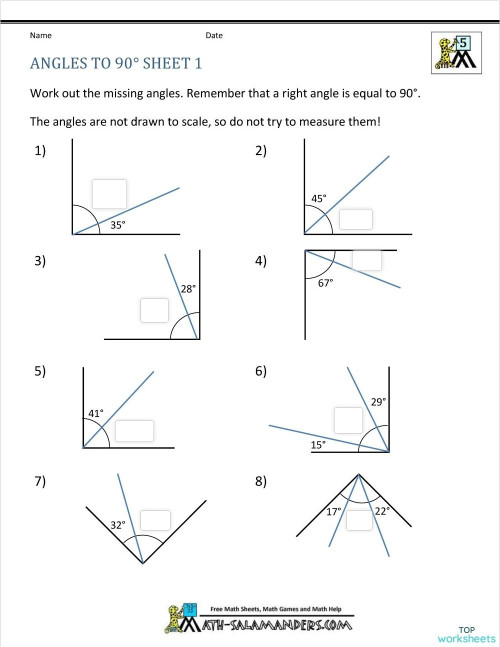 Name

Date

5

ANGLES TO 90° SHEET 1

Work out the missing angles. Remember that a right angle is equal to 90°.

The angles are not drawn to scale, so do not try to measure them!

1)

35°

2)

45°

3)

28°

4)

67°

5)

41°

6)

29°

15°

7)

32°

8)

17°

22°

Free Math Sheets, Math Games and Math Help

MATH-SALAMANDERS.COM

TOP
worksheets