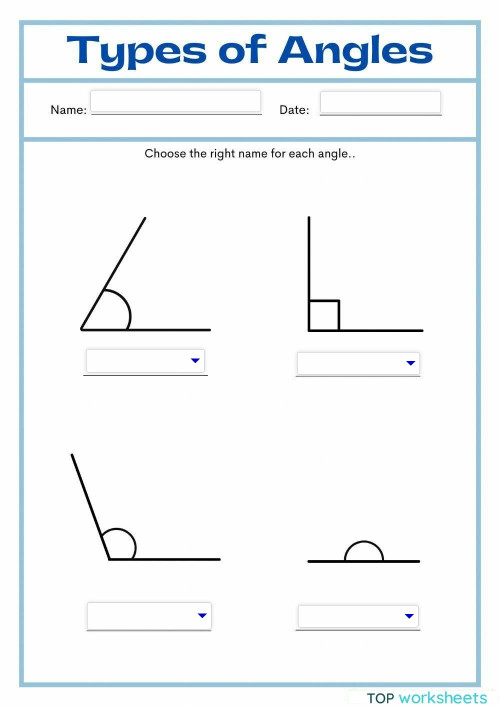 Types of Angles

Name:

Date:

Choose the right name for each angle..

TOP worksheets