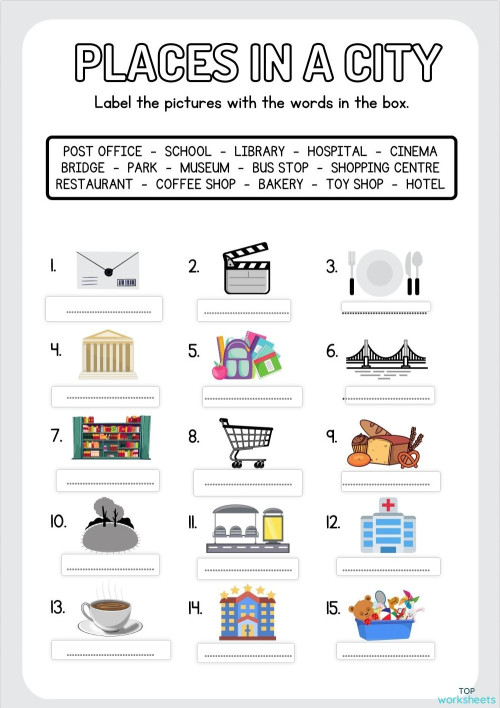 PLACES IN A CITY

Label the pictures with the words in the box.

POST OFFICE - SCHOOL - LIBRARY - HOSPITAL - CINEMA
BRIDGE - PARK - MUSEUM - BUS STOP - SHOPPING CENTRE
RESTAURANT - COFFEE SHOP - BAKERY - TOY SHOP - HOTEL

1. ..............................
2. ..............................
3. ..............................
4. ..............................
5. ..............................
6. ..............................
7. ..............................
8. ..............................
9. ..............................
10. ..............................
11. ..............................
12. ..............................
13. ..............................
14. ..............................
15. ..............................

TOP worksheets