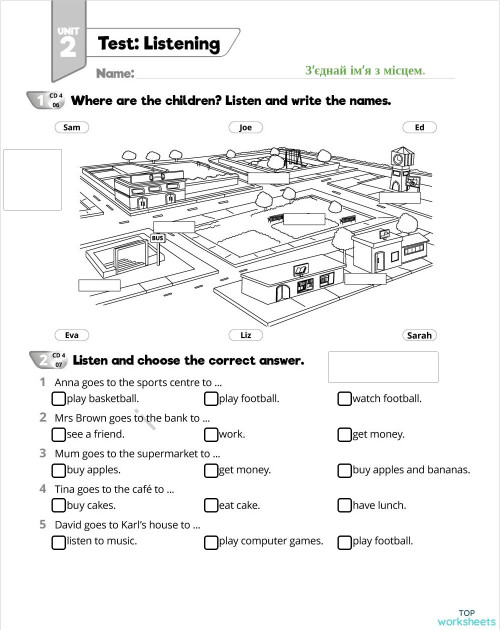 UNIT 2 Test: Listening

Name: З'єднай ім'я з місцем.

1 CD 4 06 Where are the children? Listen and write the names.

Sam Joe Ed

BUS

Eva Liz Sarah

2 CD 4 07 Listen and choose the correct answer.

1 Anna goes to the sports centre to ...
play basketball. play football. watch football.

2 Mrs Brown goes to the bank to ...
see a friend. work. get money.

3 Mum goes to the supermarket to ...
buy apples. get money. buy apples and bananas.

4 Tina goes to the café to ...
buy cakes. eat cake. have lunch.

5 David goes to Karl's house to ...
listen to music. play computer games. play football.

TOP worksheets