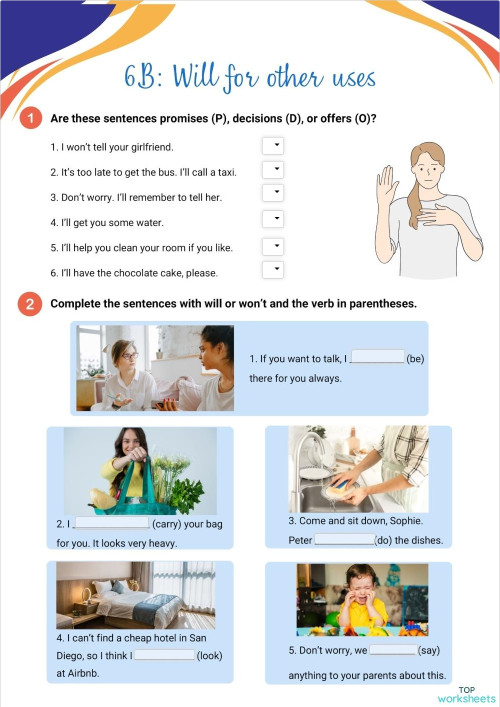 6B: Will for other uses

1 Are these sentences promises (P), decisions (D), or offers (O)?

1. I won't tell your girlfriend.
2. It's too late to get the bus. I'll call a taxi.
3. Don't worry. I'll remember to tell her.
4. I'll get you some water.
5. I'll help you clean your room if you like.
6. I'll have the chocolate cake, please.

2 Complete the sentences with will or won't and the verb in parentheses.

1. If you want to talk, I ________ (be) there for you always.

2. I ________ (carry) your bag for you. It looks very heavy.

3. Come and sit down, Sophie. Peter ________ (do) the dishes.

4. I can't find a cheap hotel in San Diego, so I think I ________ (look) at Airbnb.

5. Don't worry, we ________ (say) anything to your parents about this.

TOP worksheets