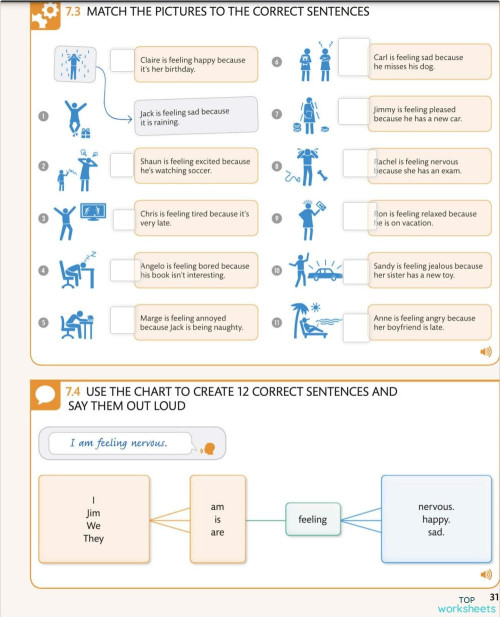 7.3 MATCH THE PICTURES TO THE CORRECT SENTENCES

Claire is feeling happy because it's her birthday.

1
Jack is feeling sad because it is raining.

2
Shaun is feeling excited because he's watching soccer.

3
Chris is feeling tired because it's very late.

4
Angelo is feeling bored because his book isn't interesting.

5
Marge is feeling annoyed because Jack is being naughty.

6
Carl is feeling sad because he misses his dog.

7
Jimmy is feeling pleased because he has a new car.

8
Rachel is feeling nervous because she has an exam.

9
Ron is feeling relaxed because he is on vacation.

10
Sandy is feeling jealous because her sister has a new toy.

11
Anne is feeling angry because her boyfriend is late.

7.4 USE THE CHART TO CREATE 12 CORRECT SENTENCES AND SAY THEM OUT LOUD

I am feeling nervous.

I
Jim
We
They

am
is
are

feeling

nervous.
happy.
sad.

TOP worksheets 31