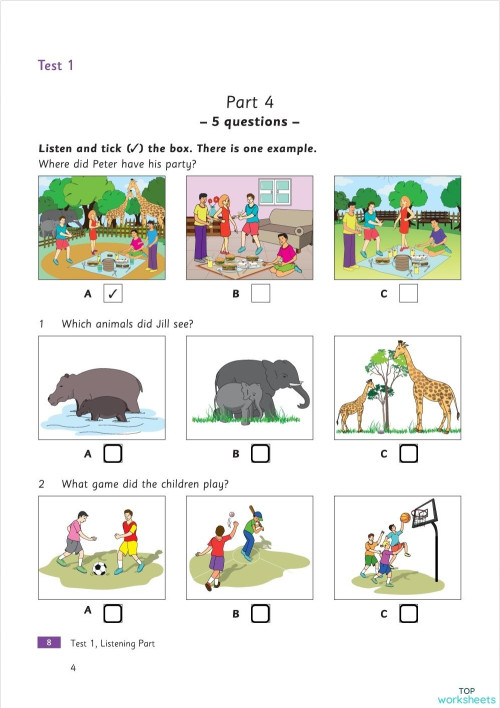 Test 1

Part 4
– 5 questions –

Listen and tick (✓) the box. There is one example.
Where did Peter have his party?

A ✓ B C

1 Which animals did Jill see?

A B C

2 What game did the children play?

A B C

8 Test 1, Listening Part

4

TOP worksheets