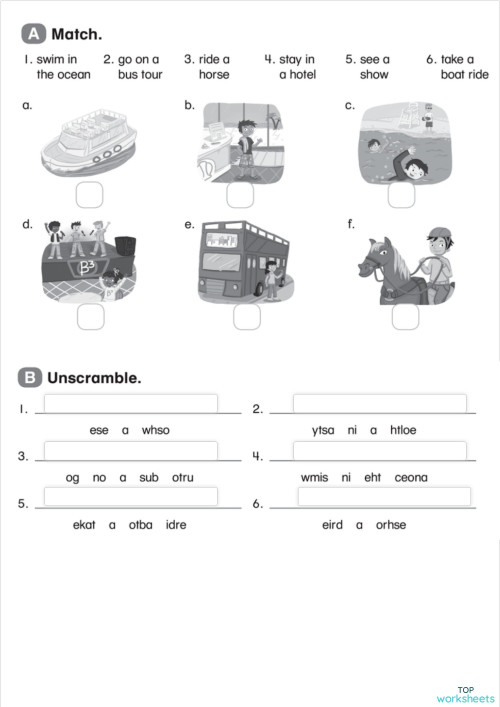 A Match.

1. swim in the ocean
2. go on a bus tour
3. ride a horse
4. stay in a hotel
5. see a show
6. take a boat ride

a.

b.

c.

d.

$B^3$

e.

f.

B Unscramble.

1.
ese a whso

2.
ytsa ni a htloe

3.
og no a sub otru

4.
wmis ni eht ceona

5.
ekat a otba idre

6.
eird a orhse

TOP worksheets