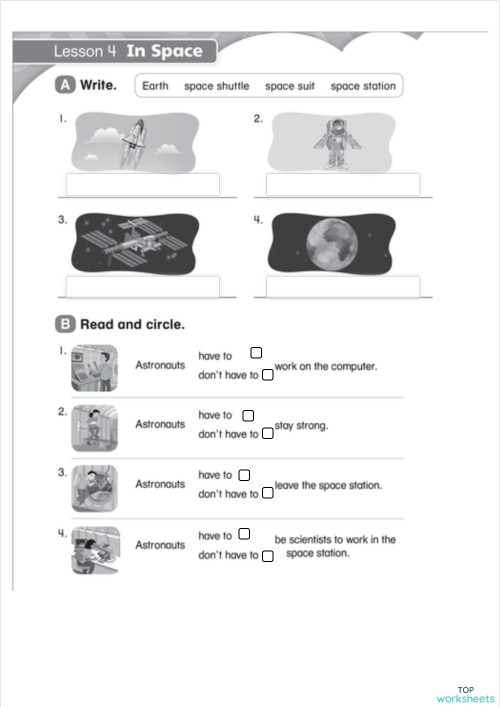 Lesson 4 In Space

A Write.

Earth space shuttle space suit space station

1.

2.

3.

4.

B Read and circle.

1. Astronauts have to
don't have to work on the computer.

2. Astronauts have to
don't have to stay strong.

3. Astronauts have to
don't have to leave the space station.

4. Astronauts have to
don't have to be scientists to work in the space station.

TOP worksheets