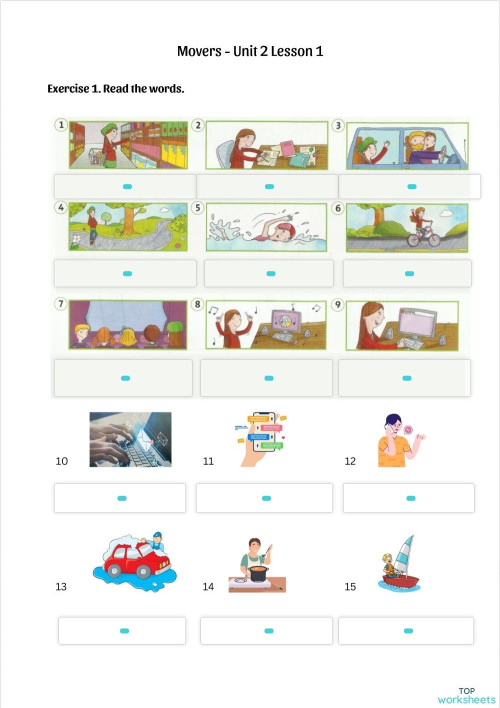 Movers - Unit 2 Lesson 1

Exercise 1. Read the words.

1

2

3

4

5

6

7

8

9

10

11

12

13

14

15

TOP
worksheets