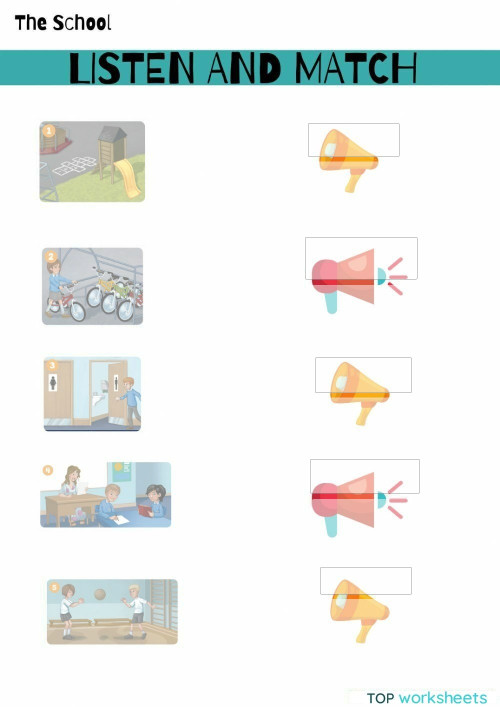 The School

LISTEN AND MATCH

1

2

3

4

5

TOP worksheets