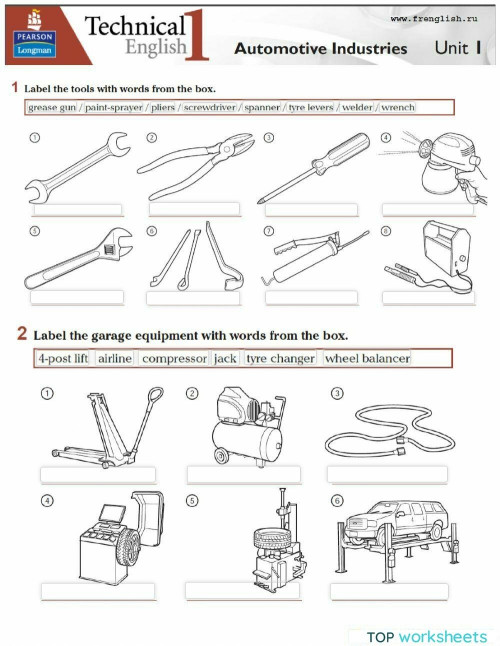 PEARSON
Longman

Technical English 1

www.frenglish.ru

Automotive Industries Unit 1

1 Label the tools with words from the box.

grease gun / paint-sprayer / pliers / screwdriver / spanner / tyre levers / welder / wrench

1 2 3 4

5 6 7 8

2 Label the garage equipment with words from the box.

4-post lift airline compressor jack tyre changer wheel balancer

1 2 3

4 5 6

TOP worksheets