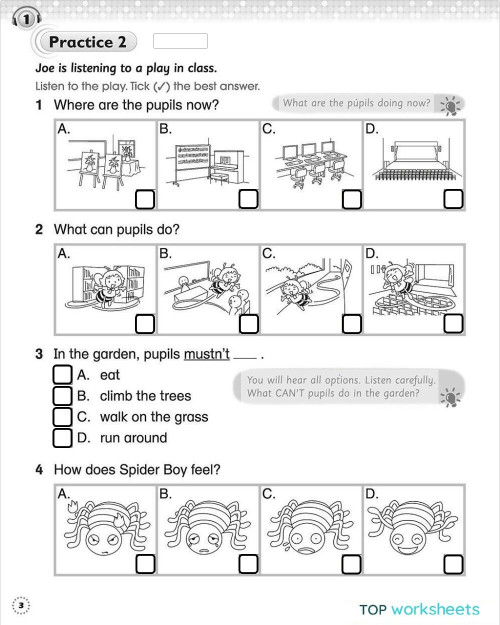 1

Practice 2

Joe is listening to a play in class.

Listen to the play. Tick (✓) the best answer.

1 Where are the pupils now?

What are the pupils doing now?

A. B. C. D.

2 What can pupils do?

A. B. C. D.

3 In the garden, pupils mustn't ____ .

A. eat
B. climb the trees
C. walk on the grass
D. run around

You will hear all options. Listen carefully. What CAN'T pupils do in the garden?

4 How does Spider Boy feel?

A. B. C. D.

3

TOP worksheets