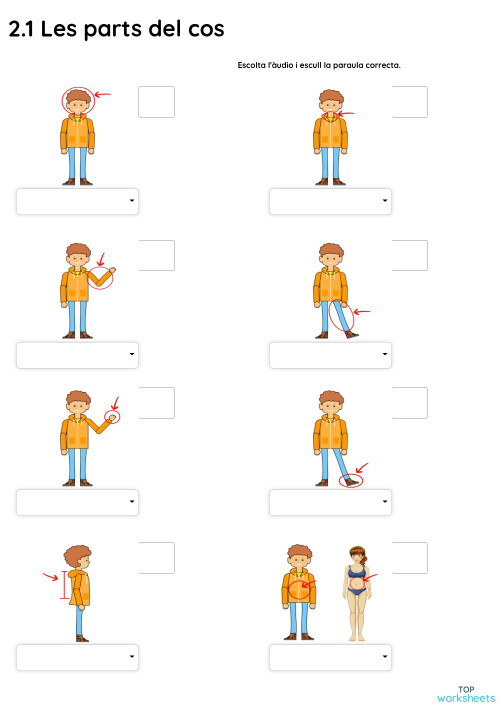 2.1 Les parts del cos

Escolta l'àudio i escull la paraula correcta.

TOP
worksheets