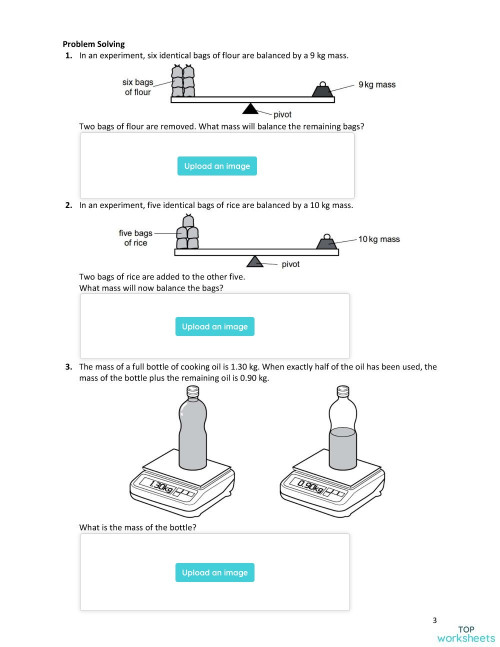 **Problem Solving**

1. In an experiment, six identical bags of flour are balanced by a 9 kg mass.

six bags of flour

9 kg mass

pivot

Two bags of flour are removed. What mass will balance the remaining bags?

Upload an image

2. In an experiment, five identical bags of rice are balanced by a 10 kg mass.

five bags of rice

10 kg mass

pivot

Two bags of rice are added to the other five.
What mass will now balance the bags?

Upload an image

3. The mass of a full bottle of cooking oil is 1.30 kg. When exactly half of the oil has been used, the mass of the bottle plus the remaining oil is 0.90 kg.

1.30kg

0.90kg

What is the mass of the bottle?

Upload an image

3

TOP
worksheets