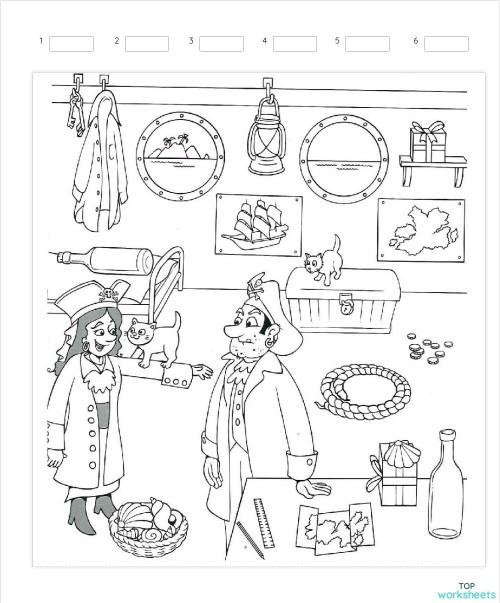 1 2 3 4 5 6

TOP worksheets