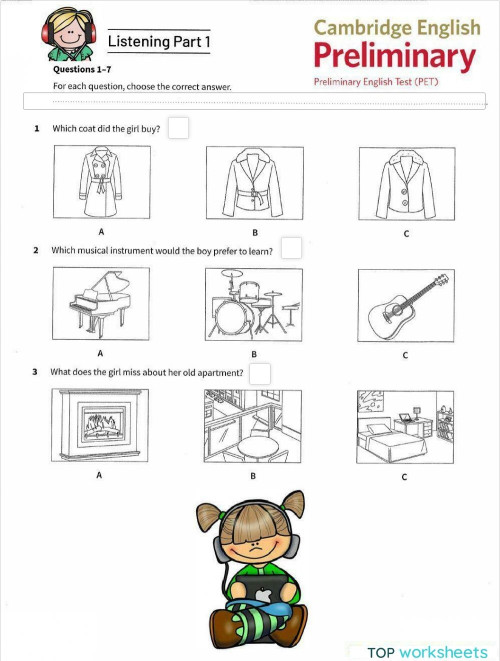 Listening Part 1

Cambridge English
Preliminary
Preliminary English Test (PET)

Questions 1–7

For each question, choose the correct answer.

1 Which coat did the girl buy?

A

B

C

2 Which musical instrument would the boy prefer to learn?

A

B

C

3 What does the girl miss about her old apartment?

A

B

C

TOP worksheets