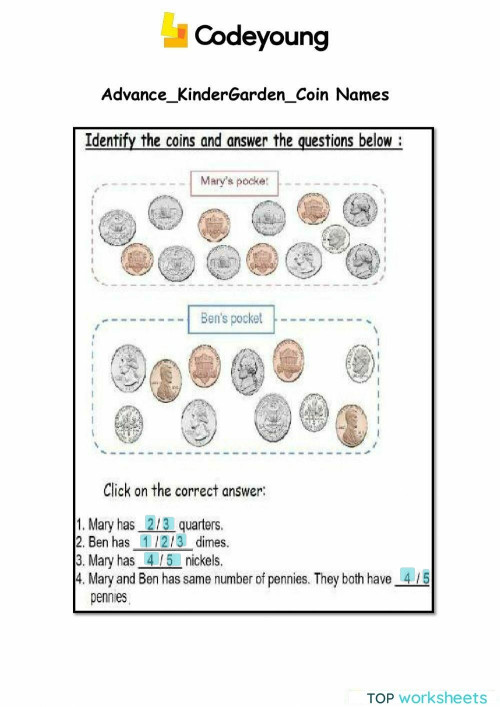 Codeyoung

Advance_KinderGarden_Coin Names

Identify the coins and answer the questions below :

Mary's pocket

Ben's pocket

Click on the correct answer:

1. Mary has 2 / 3 quarters.
2. Ben has 1 / 2 / 3 dimes.
3. Mary has 4 / 5 nickels.
4. Mary and Ben has same number of pennies. They both have 4 / 5 pennies.

TOP worksheets