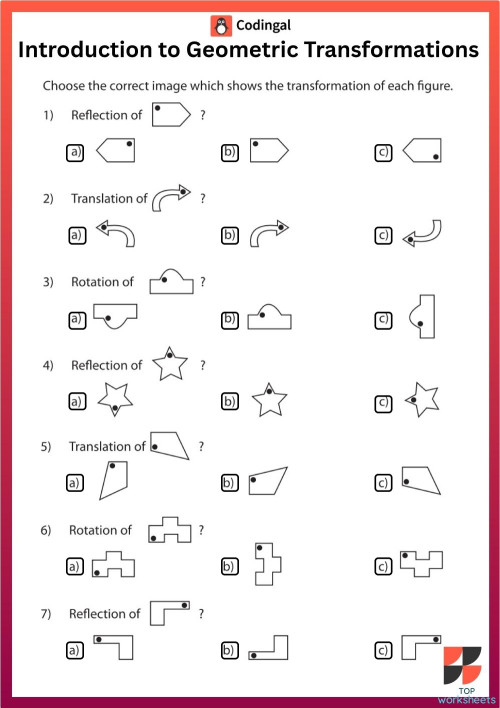 Codingal

Introduction to Geometric Transformations

Choose the correct image which shows the transformation of each figure.

1) Reflection of ?

a) b) c)

2) Translation of ?

a) b) c)

3) Rotation of ?

a) b) c)

4) Reflection of ?

a) b) c)

5) Translation of ?

a) b) c)

6) Rotation of ?

a) b) c)

7) Reflection of ?

a) b) c)

TOP worksheets