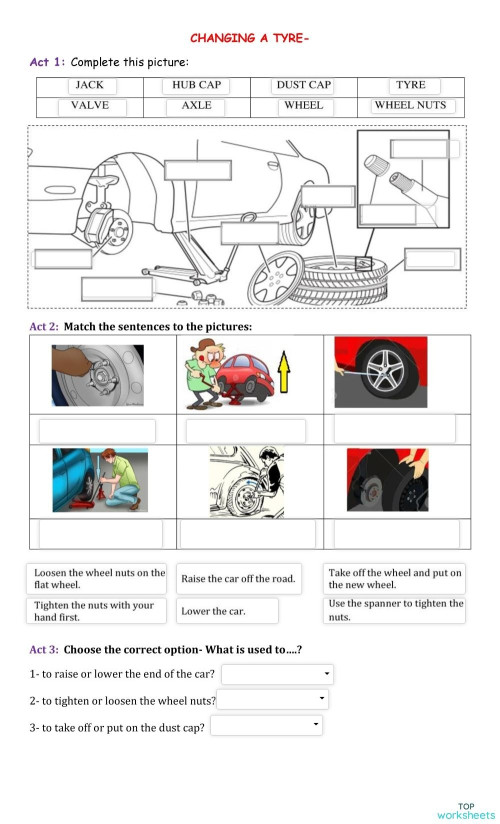 CHANGING A TYRE-

Act 1: Complete this picture:

| JACK | HUB CAP | DUST CAP | TYRE |
|---|---|---|---|
| VALVE | AXLE | WHEEL | WHEEL NUTS |

Act 2: Match the sentences to the pictures:

Loosen the wheel nuts on the flat wheel.

Raise the car off the road.

Take off the wheel and put on the new wheel.

Tighten the nuts with your hand first.

Lower the car.

Use the spanner to tighten the nuts.

Act 3: Choose the correct option- What is used to….?

1- to raise or lower the end of the car?

2- to tighten or loosen the wheel nuts?

3- to take off or put on the dust cap?

TOP worksheets