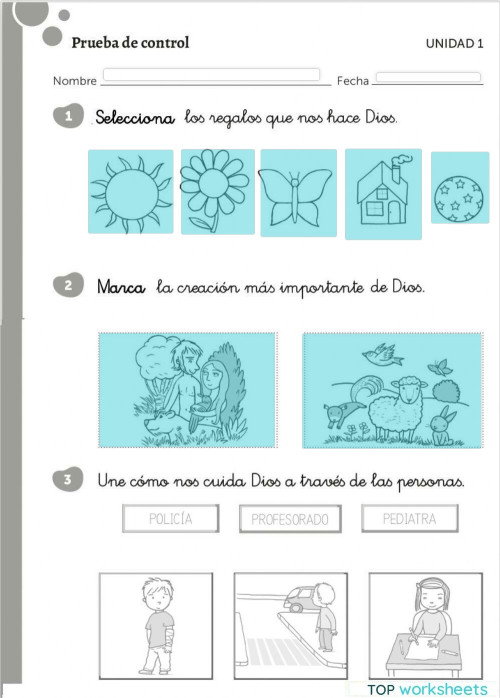 Prueba de control

UNIDAD 1

Nombre

Fecha

1 Selecciona los regalos que nos hace Dios.

2 Marca la creación más importante de Dios.

3 Une cómo nos cuida Dios a través de las personas.

POLICÍA

PROFESORADO

PEDIATRA

TOP worksheets