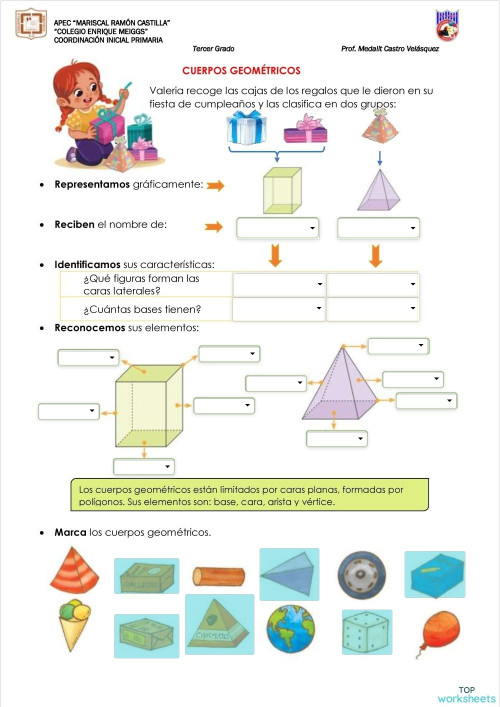 APEC "MARISCAL RAMÓN CASTILLA"
"COLEGIO ENRIQUE MEIGGS"
COORDINACIÓN INICIAL PRIMARIA

Tercer Grado

Prof. Medalit Castro Velásquez

CUERPOS GEOMÉTRICOS

Valeria recoge las cajas de los regalos que le dieron en su fiesta de cumpleaños y las clasifica en dos grupos:

• Representamos gráficamente:

• Reciben el nombre de:

• Identificamos sus características:

| ¿Qué figuras forman las caras laterales? | | |
|---|---|---|
| ¿Cuántas bases tienen? | | |

• Reconocemos sus elementos:

Los cuerpos geométricos están limitados por caras planas, formadas por polígonos. Sus elementos son: base, cara, arista y vértice.

• Marca los cuerpos geométricos.

GALLETAS

CHOCOLATES

TOP worksheets