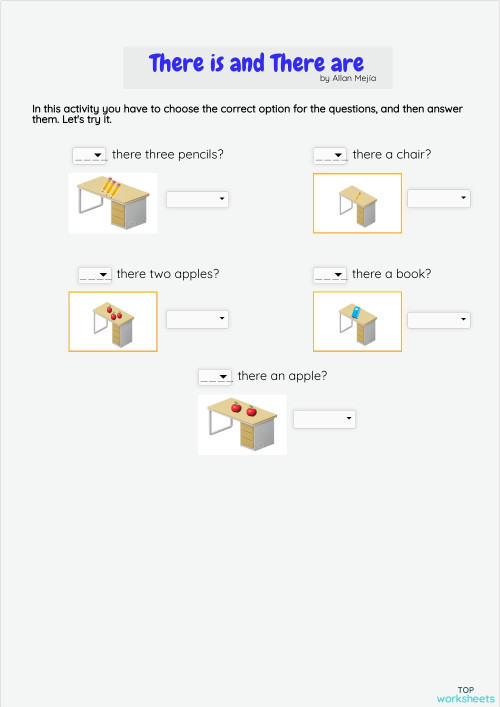 There is and There are
by Allan Mejía

In this activity you have to choose the correct option for the questions, and then answer them. Let's try it.

____ there three pencils?

____ there a chair?

____ there two apples?

____ there a book?

____ there an apple?

TOP worksheets