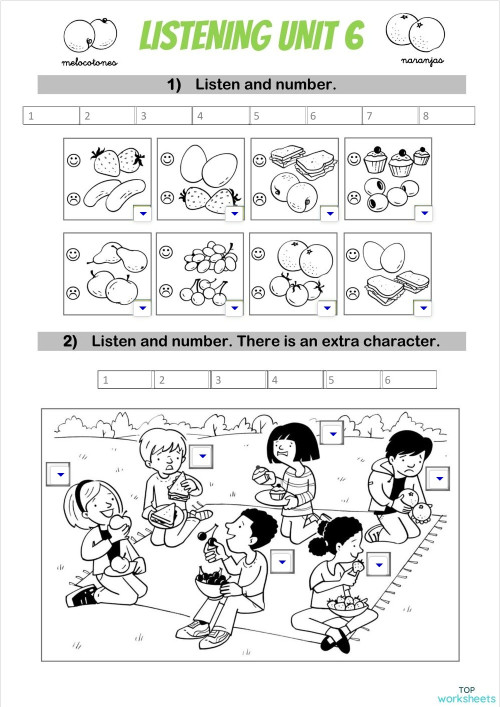 melocotones

LISTENING UNIT 6

naranjas

1) Listen and number.

| 1 | 2 | 3 | 4 | 5 | 6 | 7 | 8 |
|---|---|---|---|---|---|---|---|

2) Listen and number. There is an extra character.

| 1 | 2 | 3 | 4 | 5 | 6 |
|---|---|---|---|---|---|

TOP worksheets