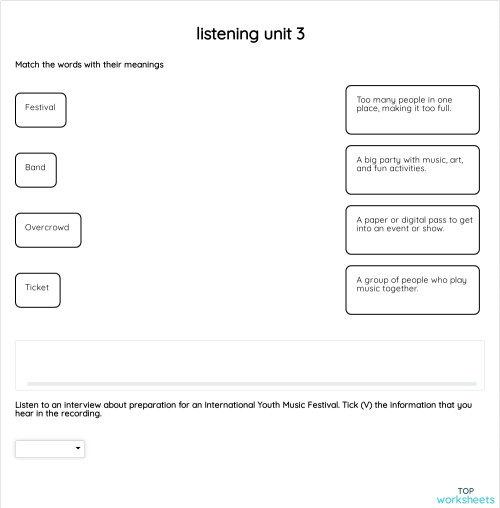 listening unit 3

Match the words with their meanings

Festival

Band

Overcrowd

Ticket

Too many people in one place, making it too full.

A big party with music, art, and fun activities.

A paper or digital pass to get into an event or show.

A group of people who play music together.

Listen to an interview about preparation for an International Youth Music Festival. Tick (V) the information that you hear in the recording.

TOP
worksheets