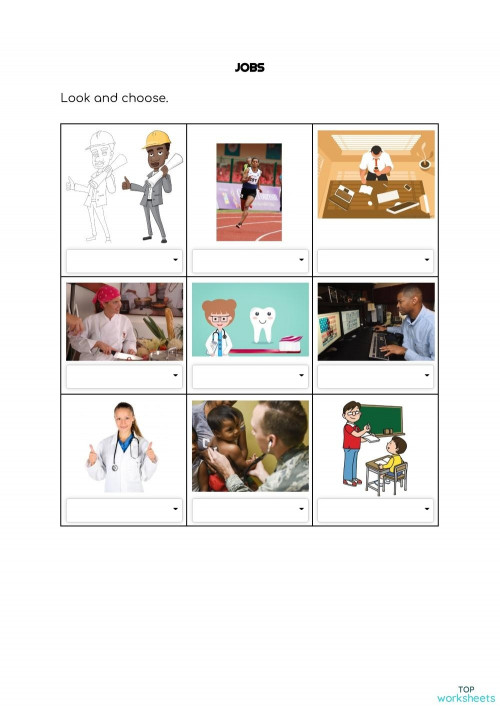 JOBS

Look and choose.

TOP
worksheets