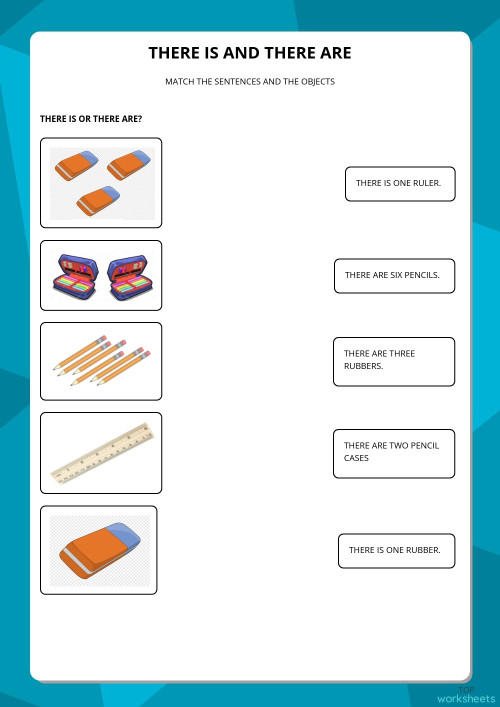 THERE IS AND THERE ARE

MATCH THE SENTENCES AND THE OBJECTS

THERE IS OR THERE ARE?

THERE IS ONE RULER.

THERE ARE SIX PENCILS.

THERE ARE THREE RUBBERS.

THERE ARE TWO PENCIL CASES

THERE IS ONE RUBBER.

TOP worksheets