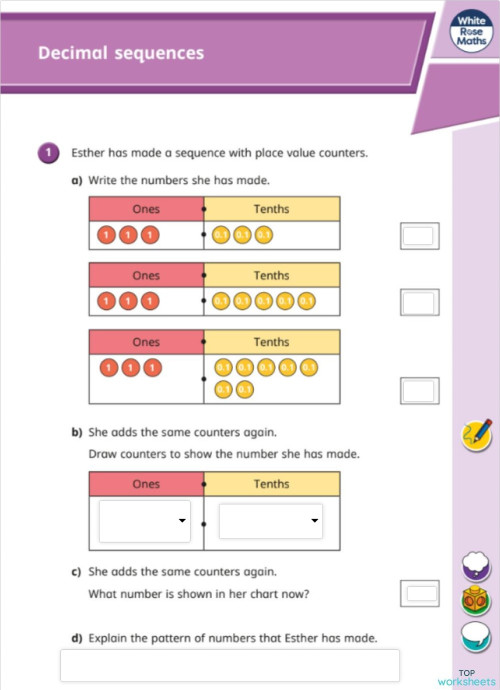 Decimal sequences

White Rose Maths

1 Esther has made a sequence with place value counters.

a) Write the numbers she has made.

| Ones | Tenths |
|---|---|
| 1 1 1 | 0.1 0.1 0.1 |

| Ones | Tenths |
|---|---|
| 1 1 1 | 0.1 0.1 0.1 0.1 0.1 |

| Ones | Tenths |
|---|---|
| 1 1 1 | 0.1 0.1 0.1 0.1 0.1 0.1 0.1 |

b) She adds the same counters again.

Draw counters to show the number she has made.

| Ones | Tenths |
|---|---|
| | |

c) She adds the same counters again.

What number is shown in her chart now?

d) Explain the pattern of numbers that Esther has made.

TOP worksheets