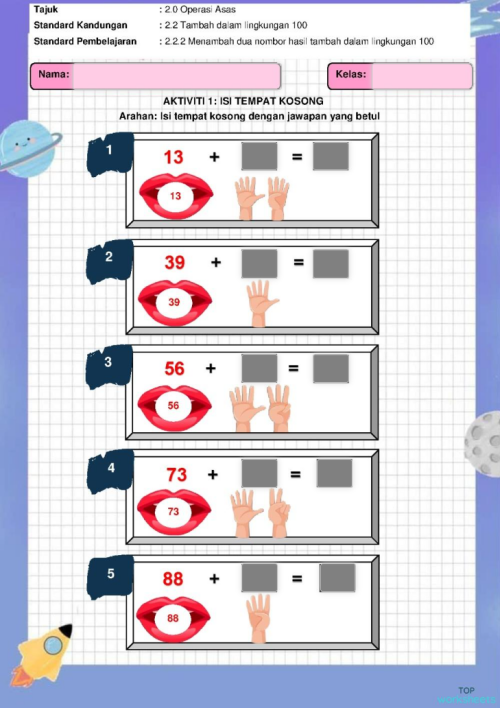 Tajuk : 2.0 Operasi Asas
Standard Kandungan : 2.2 Tambah dalam lingkungan 100
Standard Pembelajaran : 2.2.2 Menambah dua nombor hasil tambah dalam lingkungan 100

Nama:

Kelas:

AKTIVITI 1: ISI TEMPAT KOSONG
Arahan: Isi tempat kosong dengan jawapan yang betul

1
13 + =
13

2
39 + =
39

3
56 + =
56

4
73 + =
73

5
88 + =
88

TOP worksheets