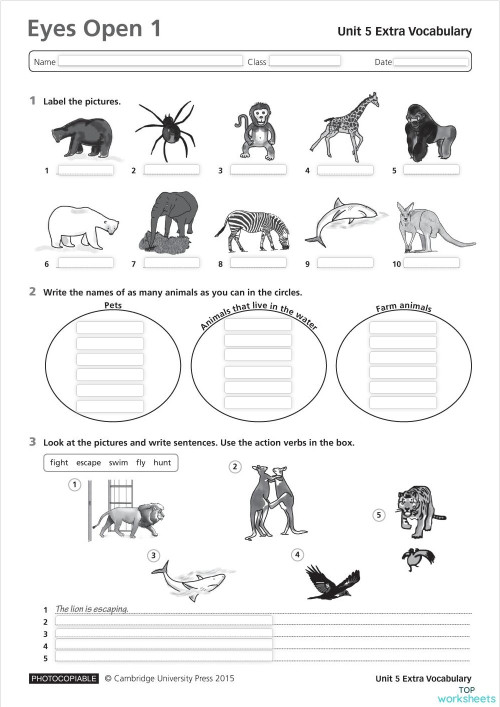 Eyes Open 1

Unit 5 Extra Vocabulary

Name Class Date

1 Label the pictures.

1 2 3 4 5

6 7 8 9 10

2 Write the names of as many animals as you can in the circles.

Pets

Animals that live in the water

Farm animals

3 Look at the pictures and write sentences. Use the action verbs in the box.

fight escape swim fly hunt

1 2 3 4 5

1 The lion is escaping.
2
3
4
5

PHOTOCOPIABLE © Cambridge University Press 2015

Unit 5 Extra Vocabulary

TOP worksheets