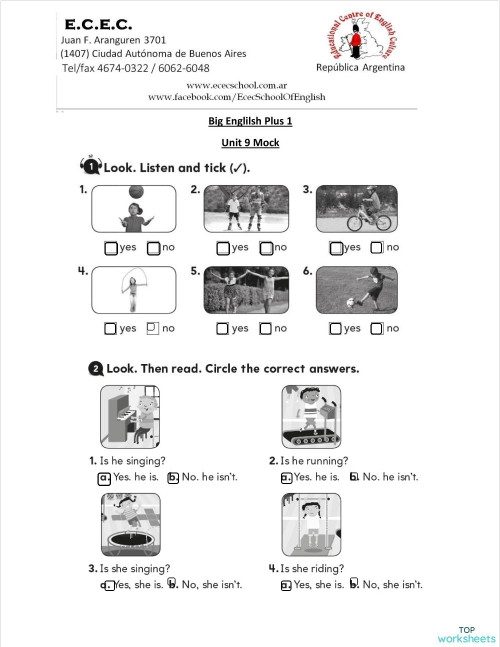 E.C.E.C.
Juan F. Aranguren 3701
(1407) Ciudad Autónoma de Buenos Aires
Tel/fax 4674-0322 / 6062-6048

Educational Centre of English Culture
República Argentina

www.ececschool.com.ar
www.facebook.com/EcecSchoolOfEnglish

Big Englilsh Plus 1

Unit 9 Mock

1 Look. Listen and tick (✓).

1. yes no
2. yes no
3. yes no
4. yes no
5. yes no
6. yes no

2 Look. Then read. Circle the correct answers.

1. Is he singing?
a. Yes. he is. b. No. he isn't.

2. Is he running?
a. Yes. he is. b. No. he isn't.

3. Is she singing?
a. Yes, she is. b. No, she isn't.

4. Is she riding?
a. Yes, she is. b. No, she isn't.

TOP worksheets