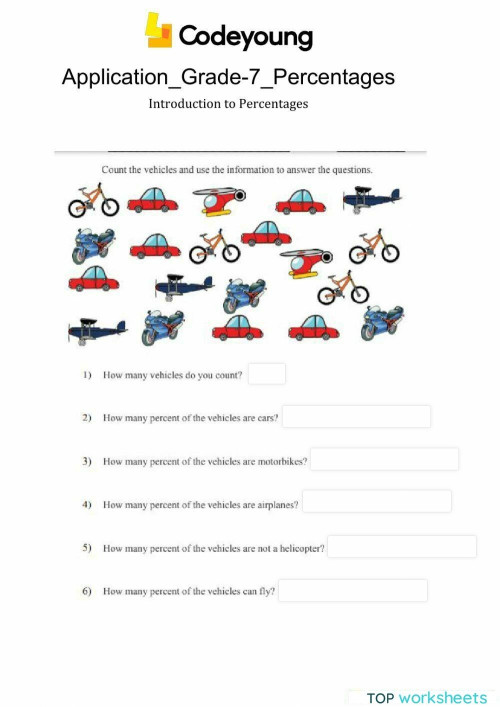 Codeyoung

Application_Grade-7_Percentages

Introduction to Percentages

Count the vehicles and use the information to answer the questions.

1) How many vehicles do you count?

2) How many percent of the vehicles are cars?

3) How many percent of the vehicles are motorbikes?

4) How many percent of the vehicles are airplanes?

5) How many percent of the vehicles are not a helicopter?

6) How many percent of the vehicles can fly?

TOP worksheets