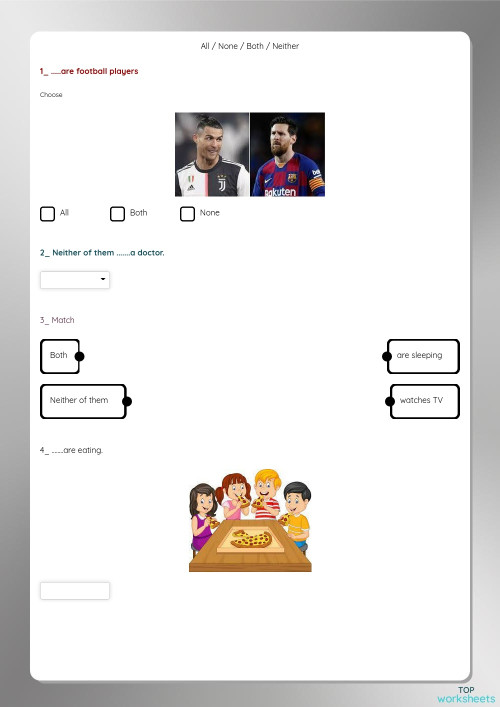 All / None / Both / Neither

1_ .....are football players

Choose

Rakuten

All
Both
None

2_ Neither of them .......a doctor.

3_ Match

Both
Neither of them

are sleeping
watches TV

4_ .....are eating.

TOP
worksheets