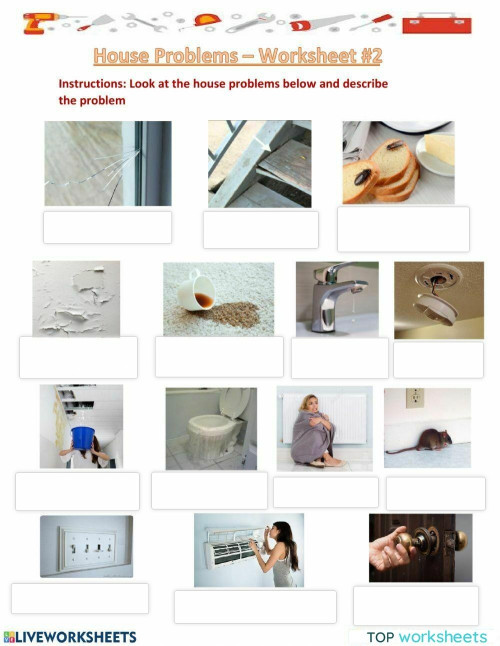 House Problems – Worksheet #2

Instructions: Look at the house problems below and describe the problem

LIVEWORKSHEETS

TOP worksheets