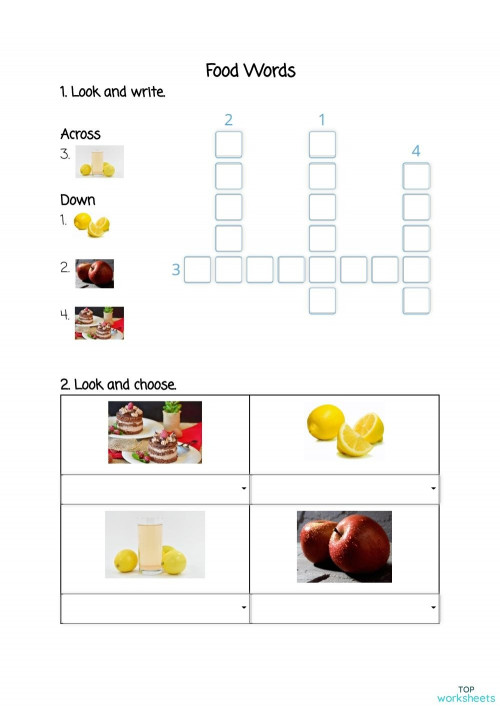 Food Words

1. Look and write.

Across
3.

Down
1.

2.

4.

2 1 4 3

2. Look and choose.

TOP
worksheets