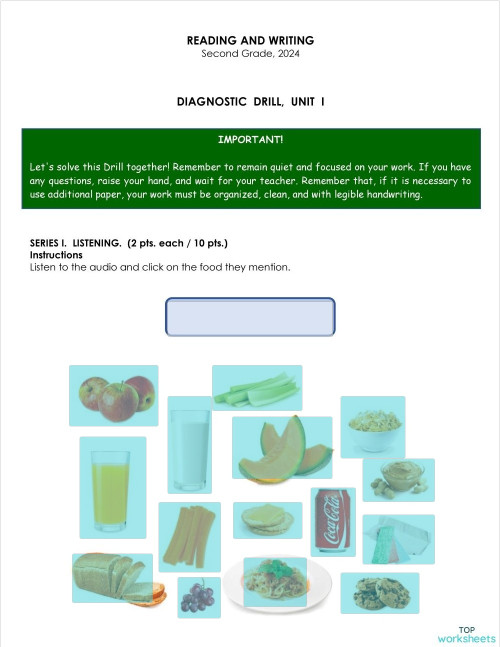 READING AND WRITING
Second Grade, 2024

DIAGNOSTIC DRILL, UNIT I

IMPORTANT!

Let's solve this Drill together! Remember to remain quiet and focused on your work. If you have any questions, raise your hand, and wait for your teacher. Remember that, if it is necessary to use additional paper, your work must be organized, clean, and with legible handwriting.

SERIES I. LISTENING. (2 pts. each / 10 pts.)
Instructions
Listen to the audio and click on the food they mention.

Coca-Cola

TOP worksheets