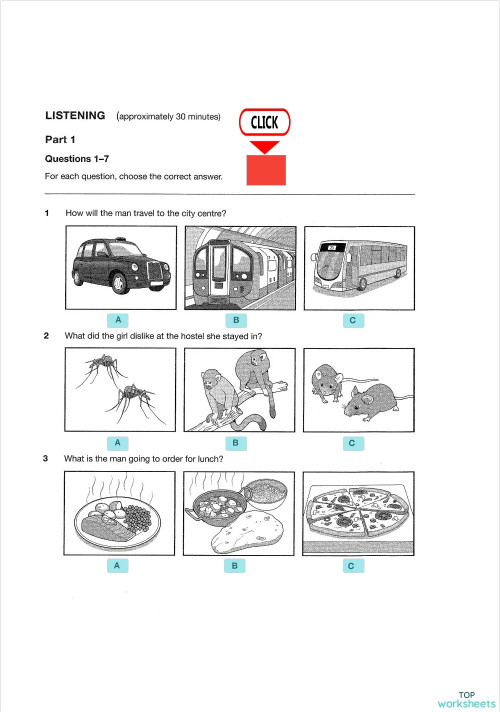 LISTENING (approximately 30 minutes)

CLICK

Part 1

Questions 1–7

For each question, choose the correct answer.

1 How will the man travel to the city centre?

A B C

2 What did the girl dislike at the hostel she stayed in?

A B C

3 What is the man going to order for lunch?

A B C

TOP worksheets