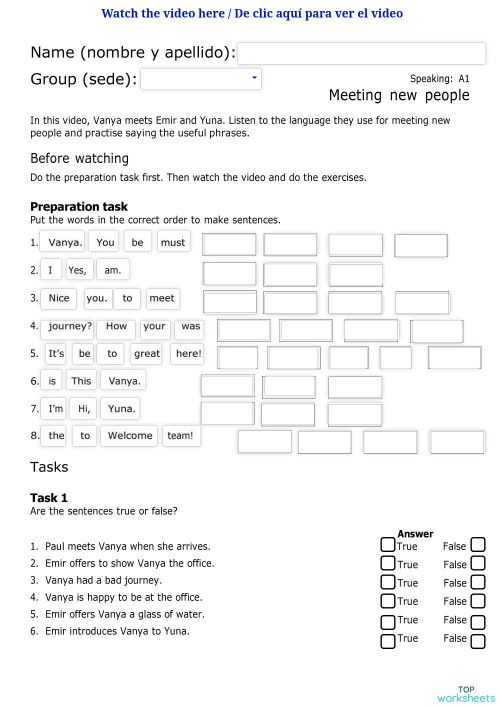 Watch the video here / De clic aquí para ver el video

Name (nombre y apellido):

Group (sede):

Speaking: A1

Meeting new people

In this video, Vanya meets Emir and Yuna. Listen to the language they use for meeting new people and practise saying the useful phrases.

Before watching

Do the preparation task first. Then watch the video and do the exercises.

Preparation task

Put the words in the correct order to make sentences.

1. Vanya. You be must
2. I Yes, am.
3. Nice you. to meet
4. journey? How your was
5. It's be to great here!
6. is This Vanya.
7. I'm Hi, Yuna.
8. the to Welcome team!

Tasks

Task 1

Are the sentences true or false?

Answer

1. Paul meets Vanya when she arrives. True False
2. Emir offers to show Vanya the office. True False
3. Vanya had a bad journey. True False
4. Vanya is happy to be at the office. True False
5. Emir offers Vanya a glass of water. True False
6. Emir introduces Vanya to Yuna. True False

TOP worksheets