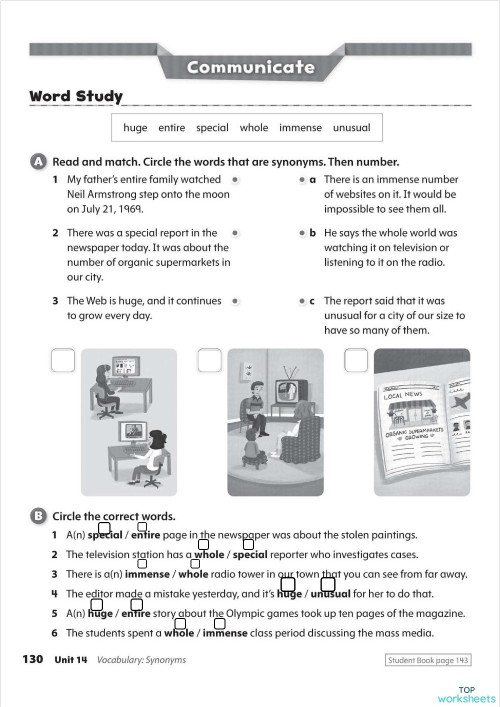 Communicate

Word Study

huge entire special whole immense unusual

A Read and match. Circle the words that are synonyms. Then number.

1 My father's entire family watched Neil Armstrong step onto the moon on July 21, 1969.

2 There was a special report in the newspaper today. It was about the number of organic supermarkets in our city.

3 The Web is huge, and it continues to grow every day.

a There is an immense number of websites on it. It would be impossible to see them all.

b He says the whole world was watching it on television or listening to it on the radio.

c The report said that it was unusual for a city of our size to have so many of them.

LOCAL NEWS
ORGANIC SUPERMARKETS GROWING

B Circle the correct words.

1 A(n) special / entire page in the newspaper was about the stolen paintings.

2 The television station has a whole / special reporter who investigates cases.

3 There is a(n) immense / whole radio tower in our town that you can see from far away.

4 The editor made a mistake yesterday, and it's huge / unusual for her to do that.

5 A(n) huge / entire story about the Olympic games took up ten pages of the magazine.

6 The students spent a whole / immense class period discussing the mass media.

130 Unit 14 Vocabulary: Synonyms

Student Book page 143

TOP worksheets