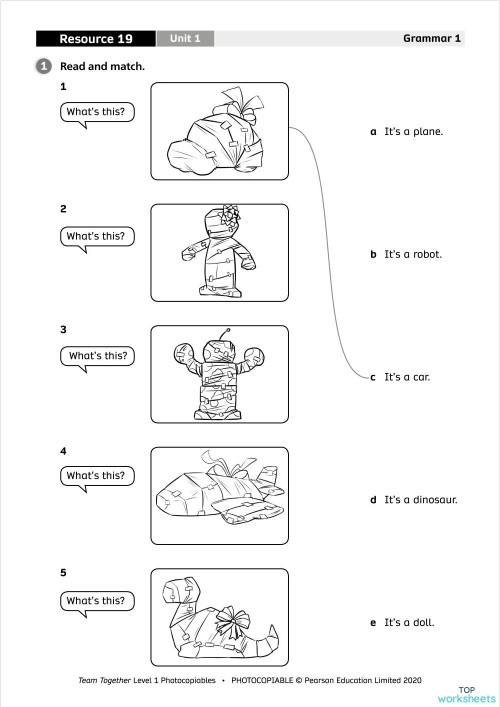 Resource 19 Unit 1 Grammar 1

1 Read and match.

1
What's this?

2
What's this?

3
What's this?

4
What's this?

5
What's this?

a It's a plane.

b It's a robot.

c It's a car.

d It's a dinosaur.

e It's a doll.

Team Together Level 1 Photocopiables • PHOTOCOPIABLE © Pearson Education Limited 2020

TOP worksheets