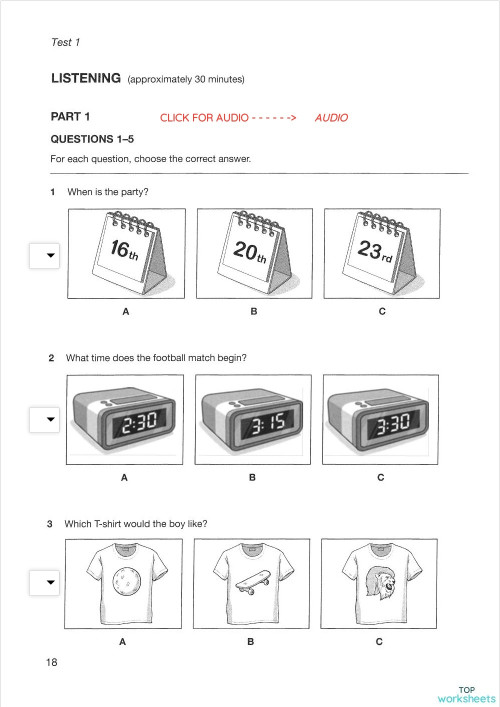 Test 1

LISTENING (approximately 30 minutes)

PART 1 CLICK FOR AUDIO - - - - - -> AUDIO

QUESTIONS 1–5

For each question, choose the correct answer.

1 When is the party?

16th

20th

23rd

A B C

2 What time does the football match begin?

2:30

3:15

3:30

A B C

3 Which T-shirt would the boy like?

A B C

18

TOP worksheets