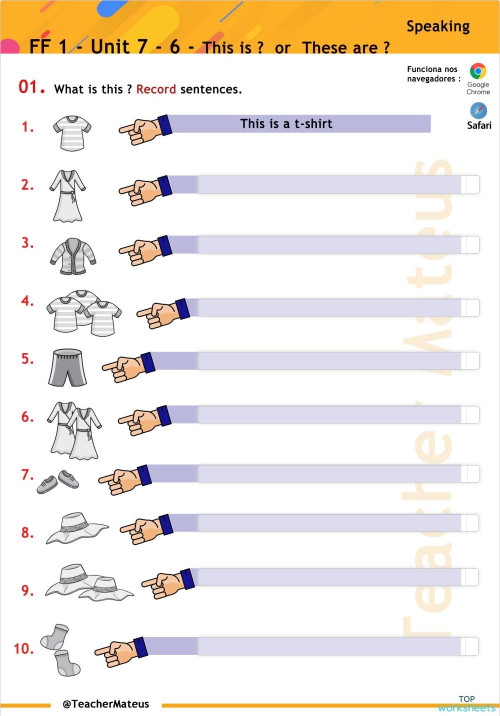 Speaking

FF 1 - Unit 7 - 6 - This is ? or These are ?

Funciona nos navegadores :

Google Chrome

Safari

01. What is this ? Record sentences.

1.

This is a t-shirt

2.

3.

4.

5.

6.

7.

8.

9.

10.

@TeacherMateus

TOP worksheets

Teacher Mateus