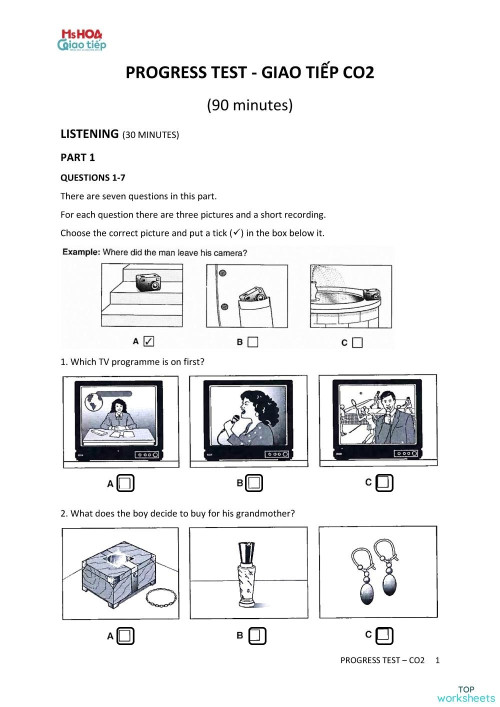 MsHOA Giao tiếp

PROGRESS TEST - GIAO TIẾP CO2

(90 minutes)

LISTENING (30 MINUTES)

PART 1

QUESTIONS 1-7

There are seven questions in this part.

For each question there are three pictures and a short recording.

Choose the correct picture and put a tick (✓) in the box below it.

Example: Where did the man leave his camera?

A ✓ B C

1. Which TV programme is on first?

A B C

2. What does the boy decide to buy for his grandmother?

A B C

PROGRESS TEST – CO2 1

TOP worksheets